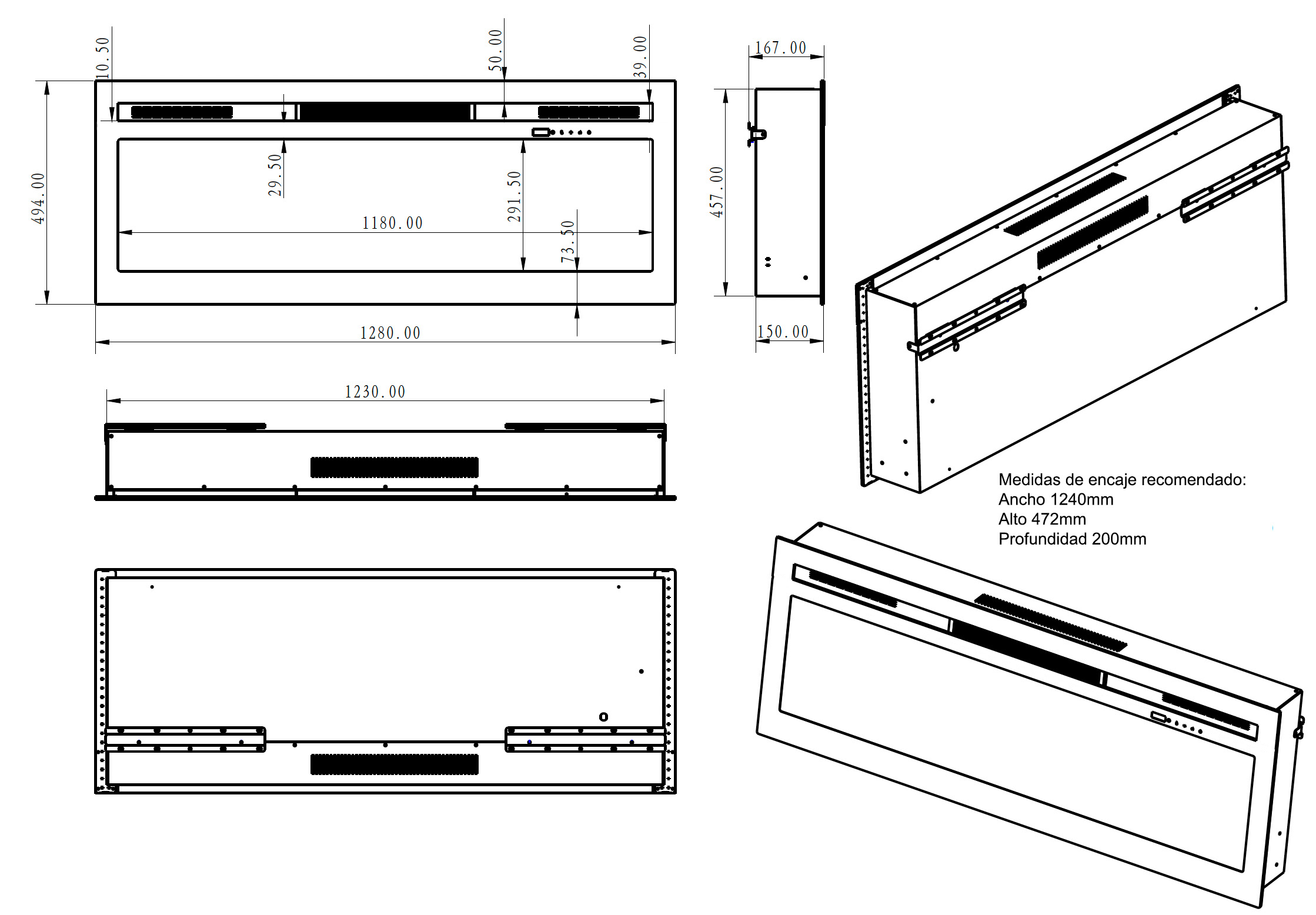 10.50
50.00
39.00
494.00
29.50
291.50
1180.00
73.50
1280.00
167.00
457.00
150.00
1230.00

Medidas de encaje recomendado:
Ancho 1240mm
Alto 472mm
Profundidad 200mm