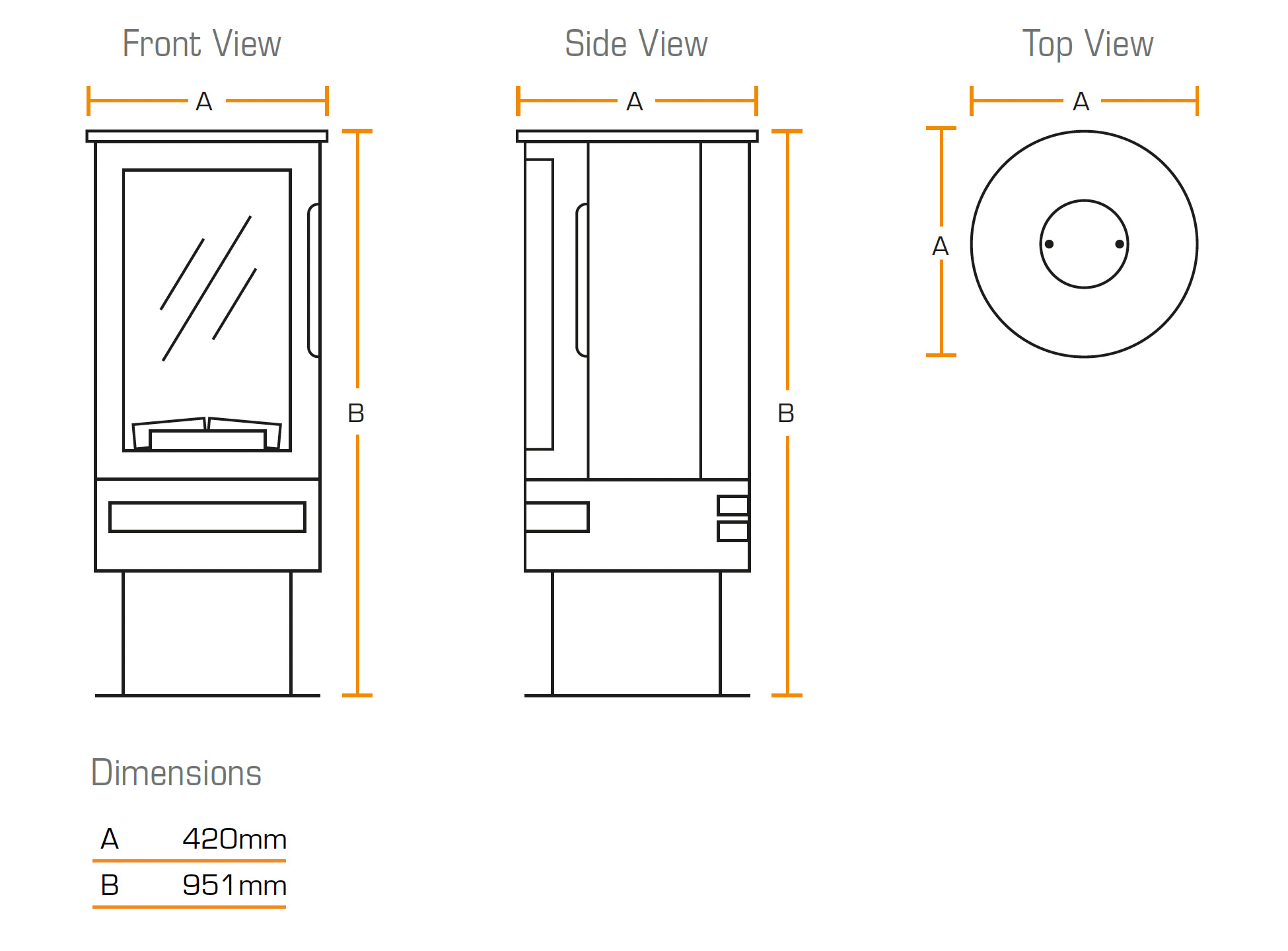 Front View

A

B

Side View

A

B

Top View

A

A

Dimensions

| A | 420mm |
|---|---|
| B | 951mm |