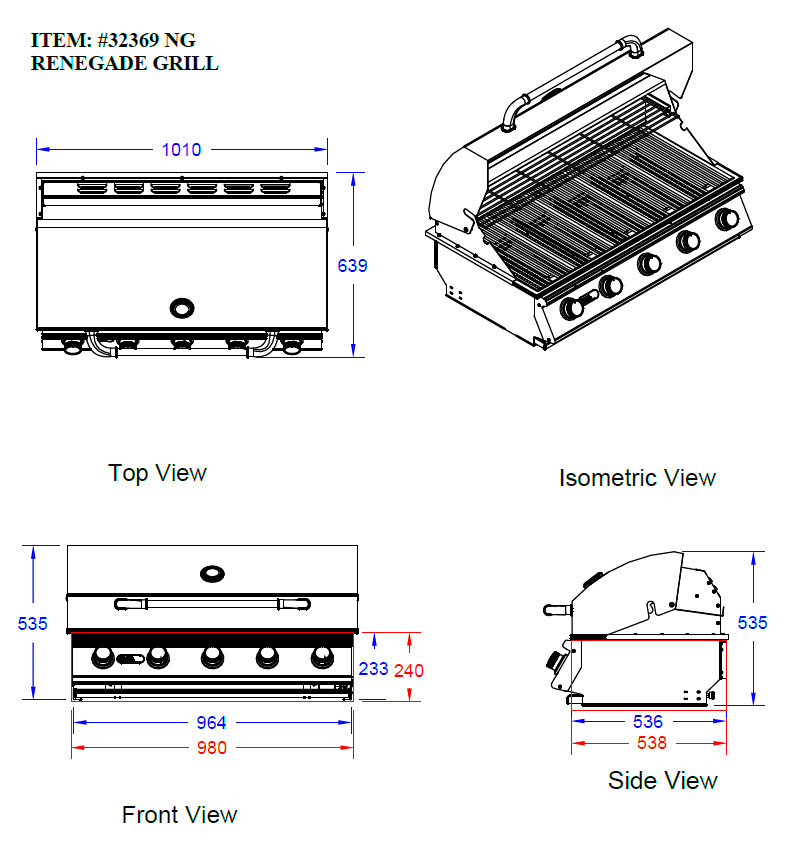 ITEM: #32369 NG
RENEGADE GRILL

1010

639

Top View

Isometric View

535

233

240

964

980

Front View

535

536

538

Side View