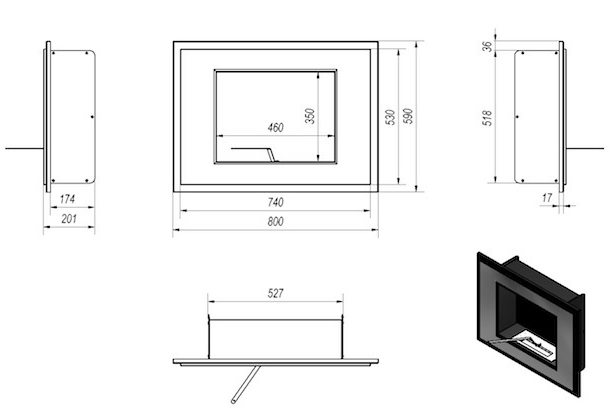 174
201
460
350
530
590
740
800
36
518
17
527