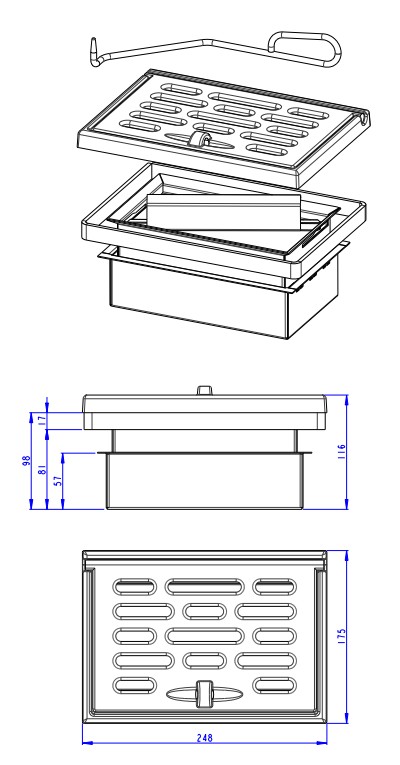 17
98
81
57
116
175
248