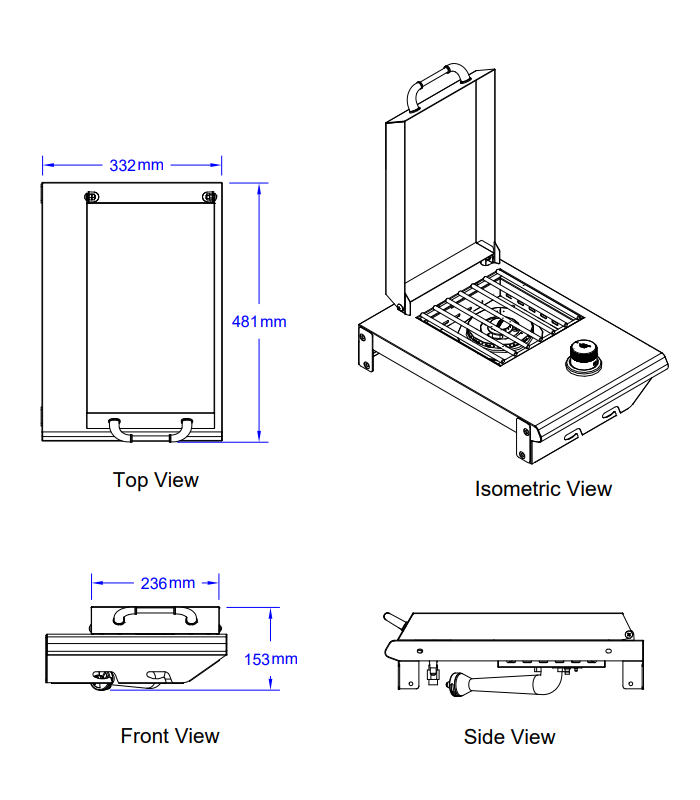 332mm

481mm

Top View

Isometric View

236mm

153mm

Front View

Side View