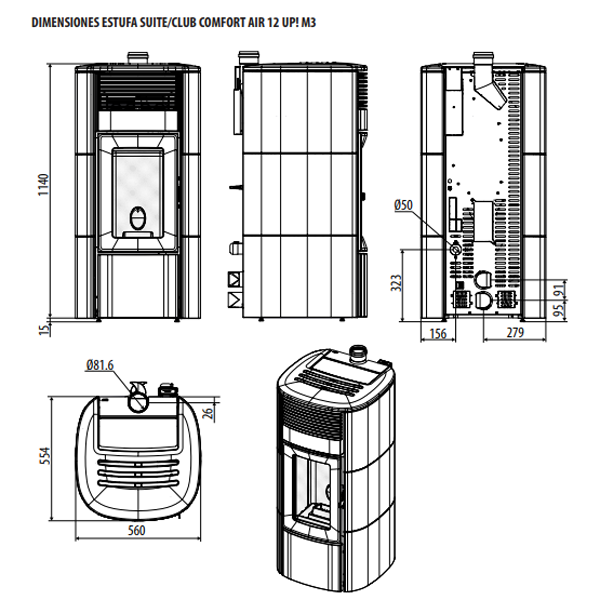 DIMENSIONES ESTUFA SUITE/CLUB COMFORT AIR 12 UP! M3

1140

15

Ø50

323

91

95

156

279

Ø81.6

26

554

560