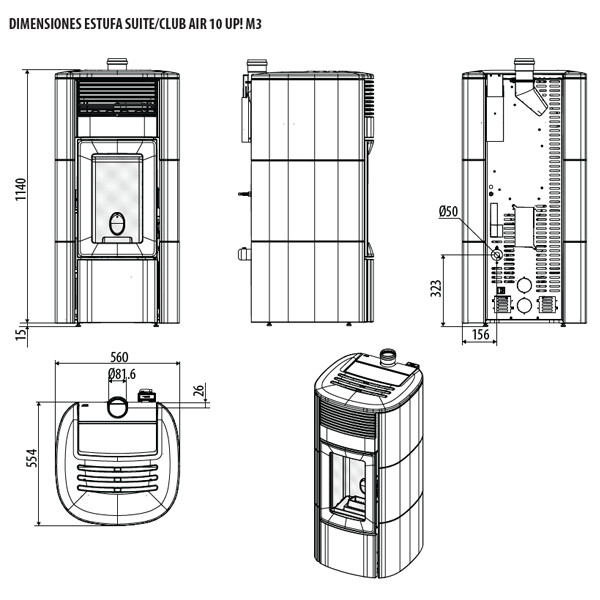 DIMENSIONES ESTUFA SUITE/CLUB AIR 10 UP! M3

1140

15

Ø50

323

156

560

Ø81.6

26

554